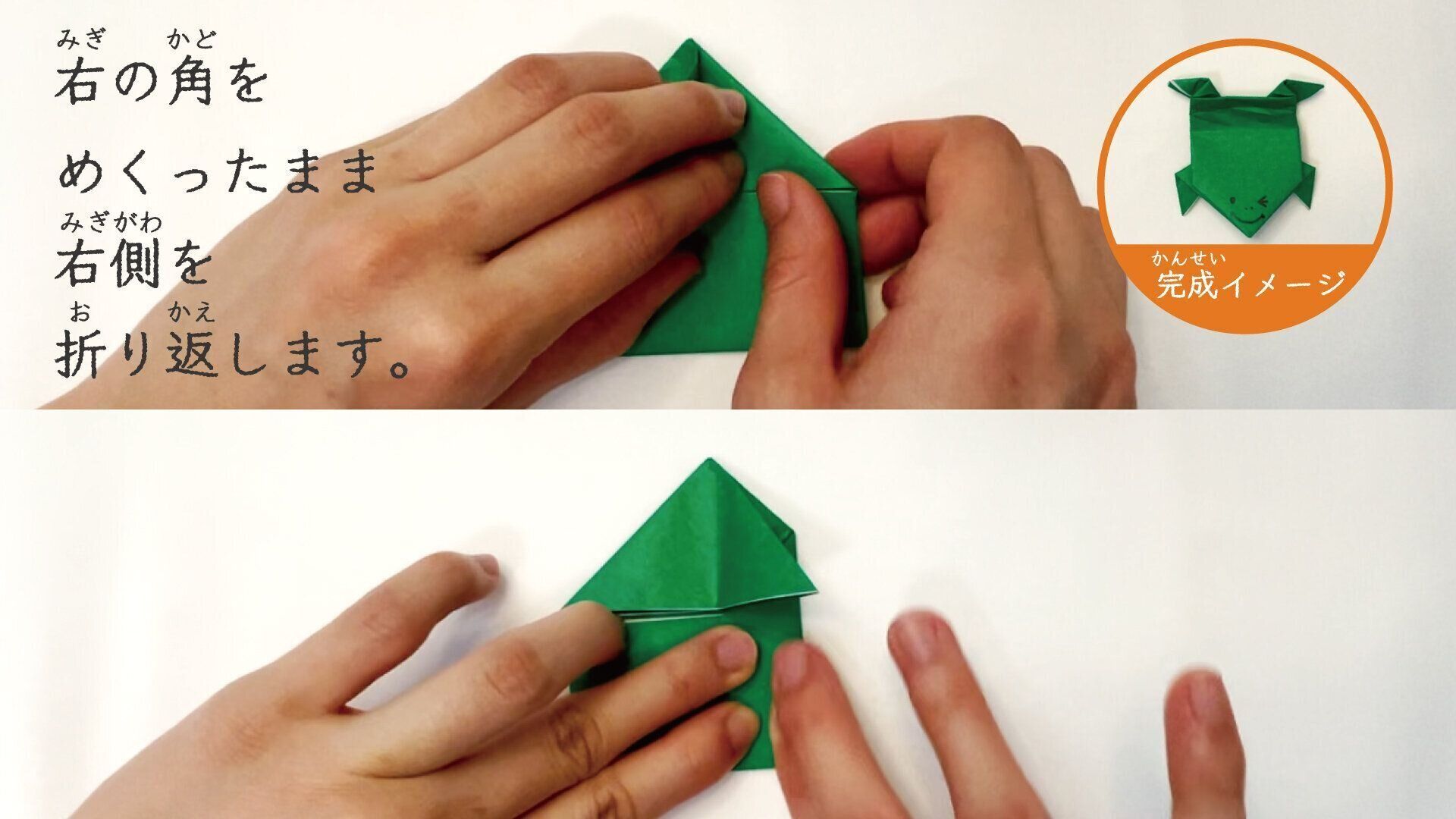 みぎ　かど
右の角を

めくったまま

みぎがわ
右側を

お　かえ
折り返します。

かんせい
完成イメージ