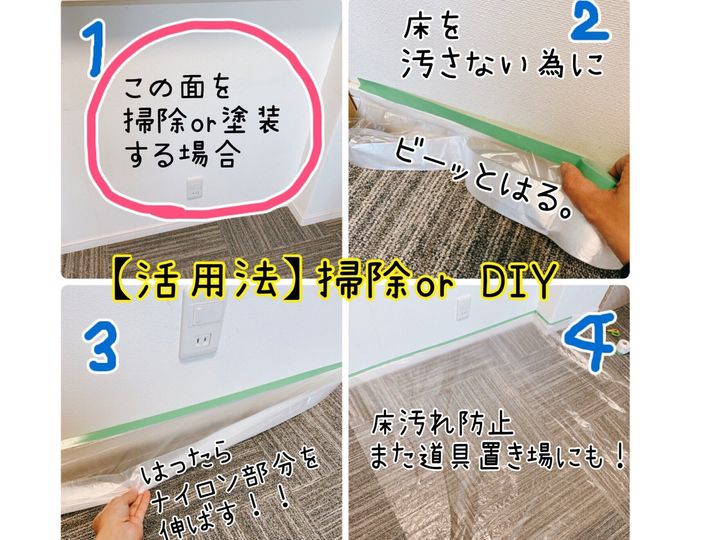 1

この面を
掃除or塗装
する場合

2

床を
汚さない為に

ビーッとはる。

【活用法】掃除or DIY

3

はったら
ナイロン部分を
伸ばす！！

4

床汚れ防止
また道具置き場にも！