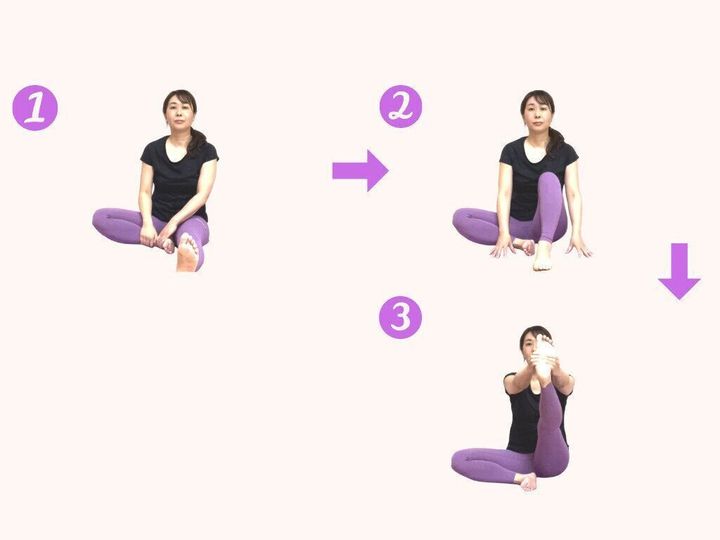 1

2

3