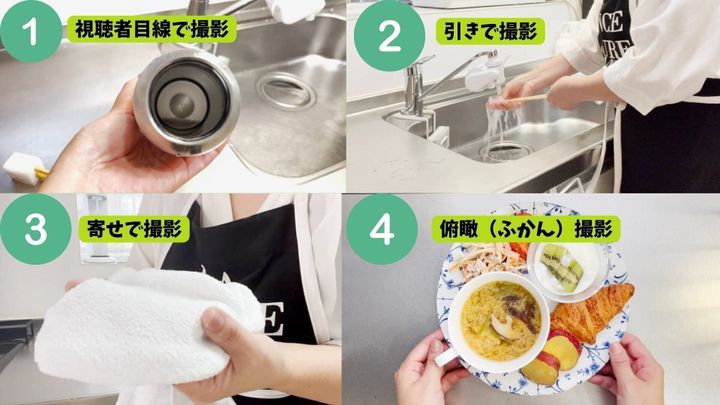 1
視聴者目線で撮影

2
引きで撮影

3
寄せで撮影

4
俯瞰（ふかん）撮影