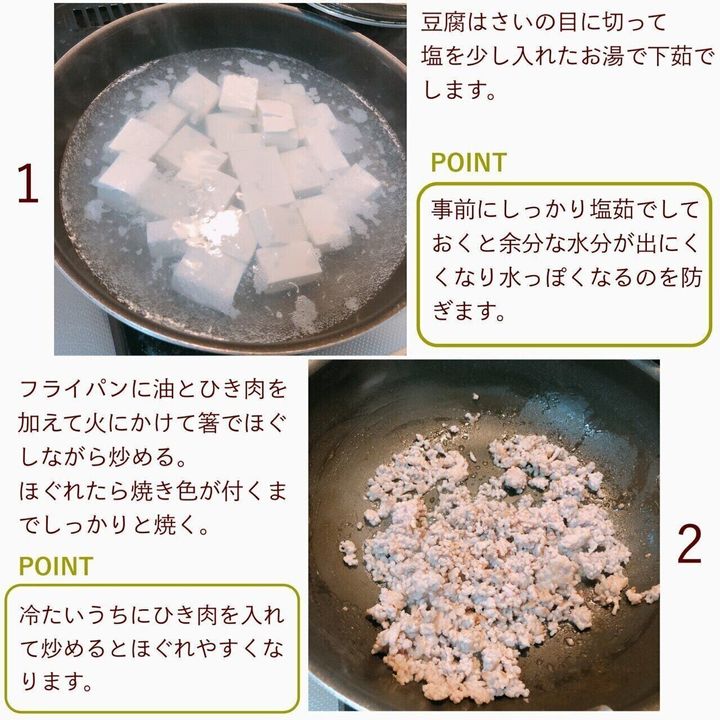 1

豆腐はさいの目に切って塩を少し入れたお湯で下茹でします。

POINT

事前にしっかり塩茹でしておくと余分な水分が出にくくなり水っぽくなるのを防ぎます。

フライパンに油とひき肉を加えて火にかけて箸でほぐしながら炒める。
ほぐれたら焼き色が付くまでしっかりと焼く。

POINT

冷たいうちにひき肉を入れて炒めるとほぐれやすくなります。

2