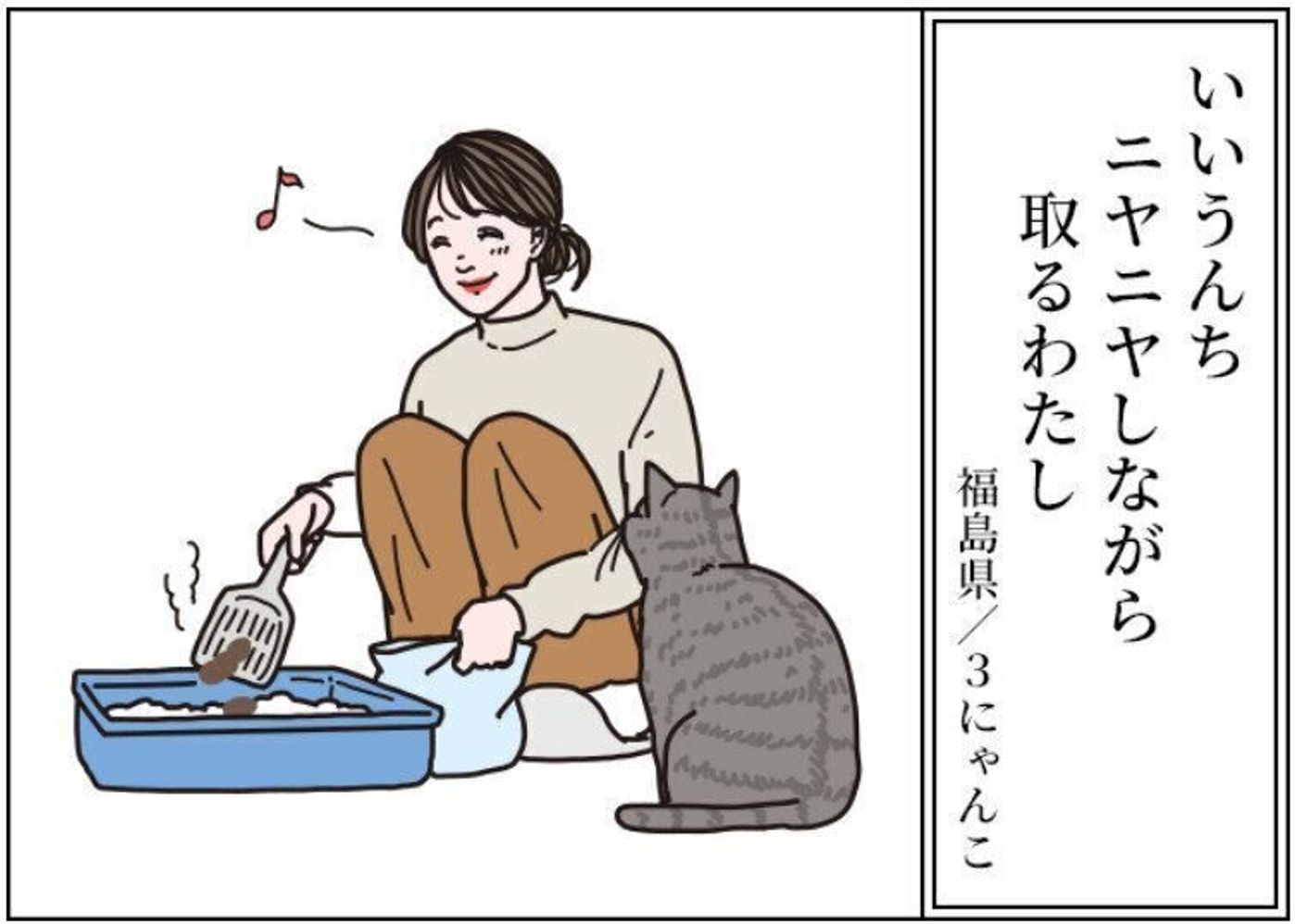 いいうんち
ニヤニヤしながら
取るわたし

福島県／3にゃんこ