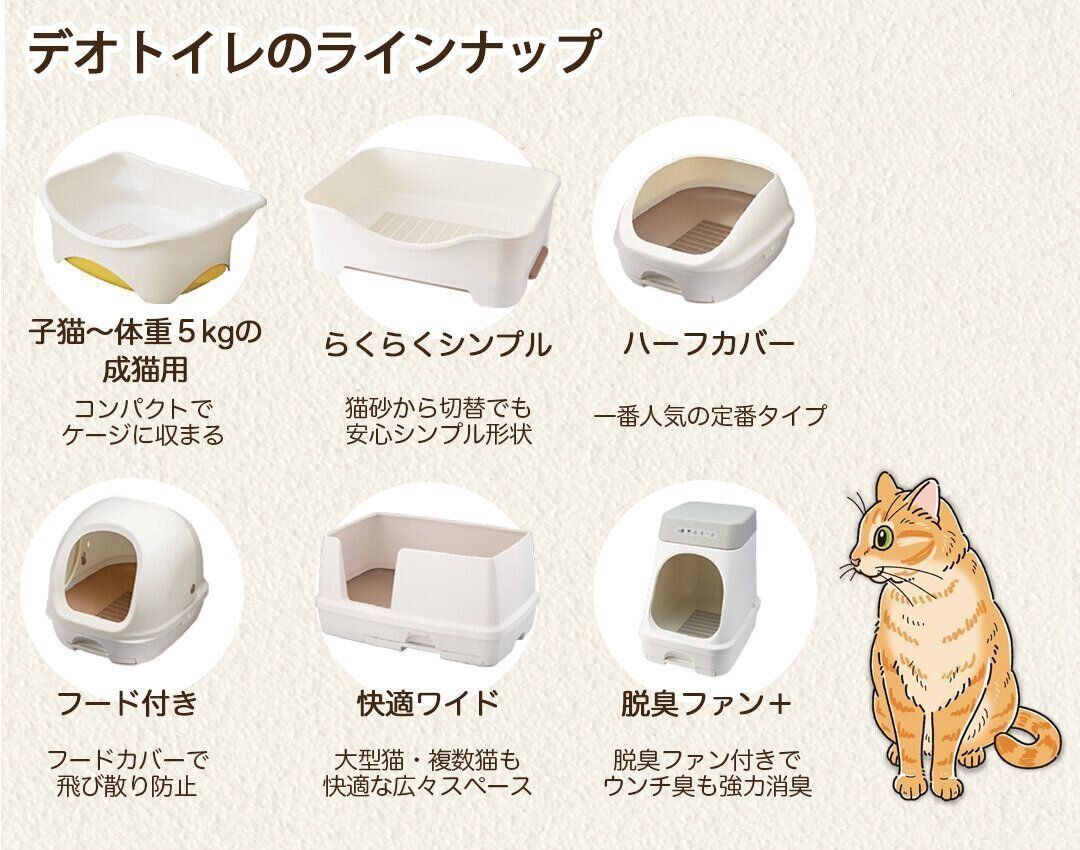 デオトイレのラインナップ

子猫〜体重５kgの成猫用

コンパクトでケージに収まる

らくらくシンプル

猫砂から切替でも安心シンプル形状

ハーフカバー

一番人気の定番タイプ

フード付き

フードカバーで飛び散り防止

快適ワイド

大型猫・複数猫も快適な広々スペース

脱臭ファン＋

脱臭ファン付きでウンチ臭も強力消臭