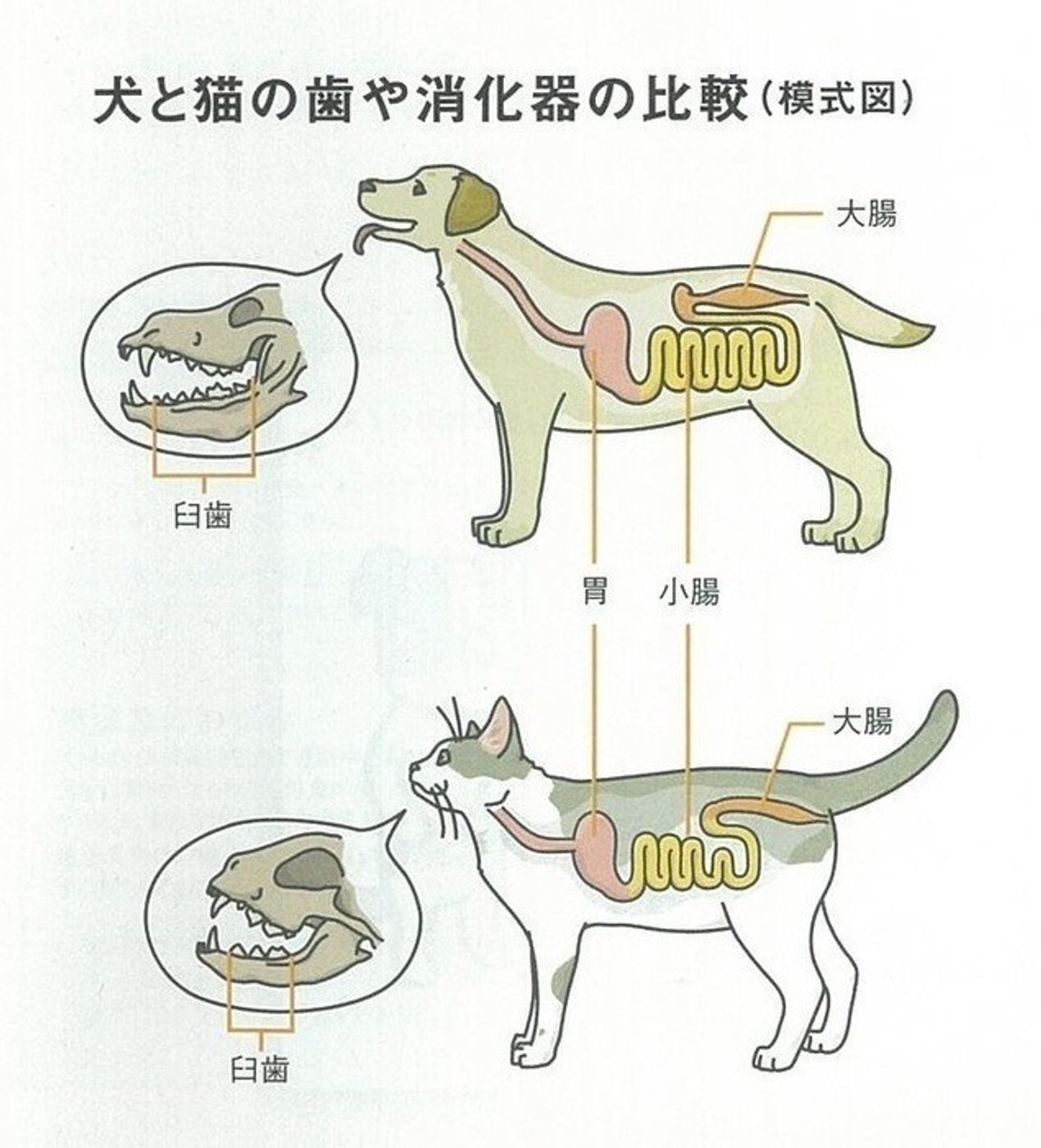 犬と猫の歯や消化器の比較（模式図）

大腸

臼歯

胃　小腸

大腸

臼歯