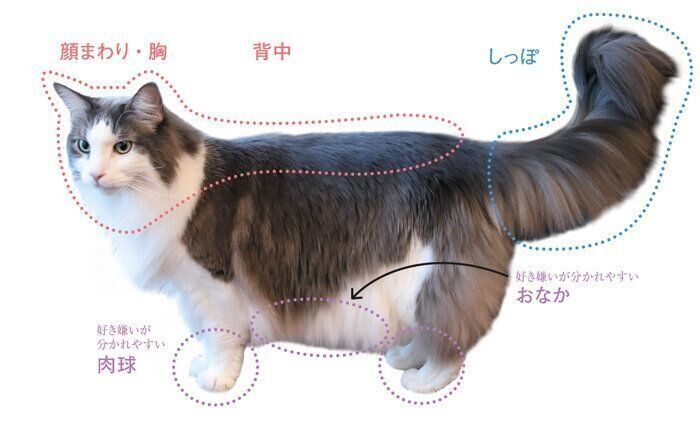 顔まわり・胸

背中

しっぽ

好き嫌いが分かれやすい
おなか

好き嫌いが
分かれやすい
肉球