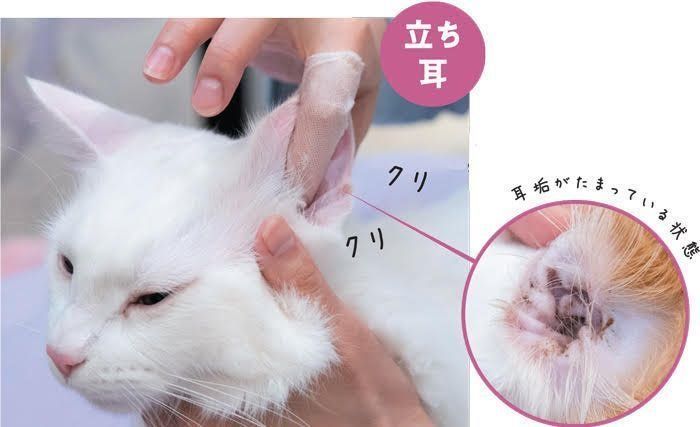 立ち耳

クリ

クリ

耳垢がたまっている状態