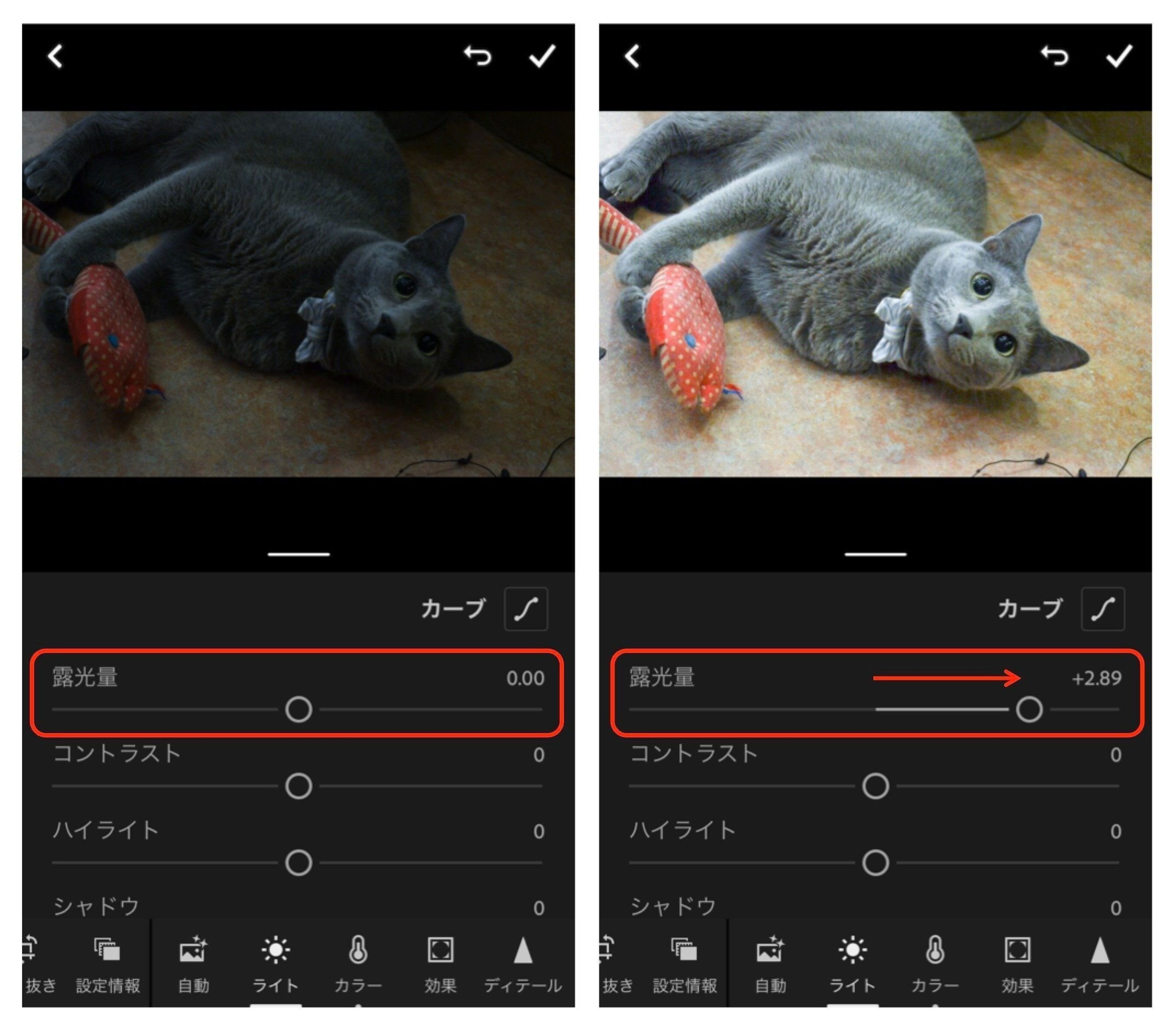 カーブ

露光量 0.00

コントラスト 0

ハイライト 0

シャドウ 0

抜き 設定情報 自動 ライト カラー 効果 ディテール

カーブ

露光量 +2.89

コントラスト 0

ハイライト 0

シャドウ 0

抜き 設定情報 自動 ライト カラー 効果 ディテール