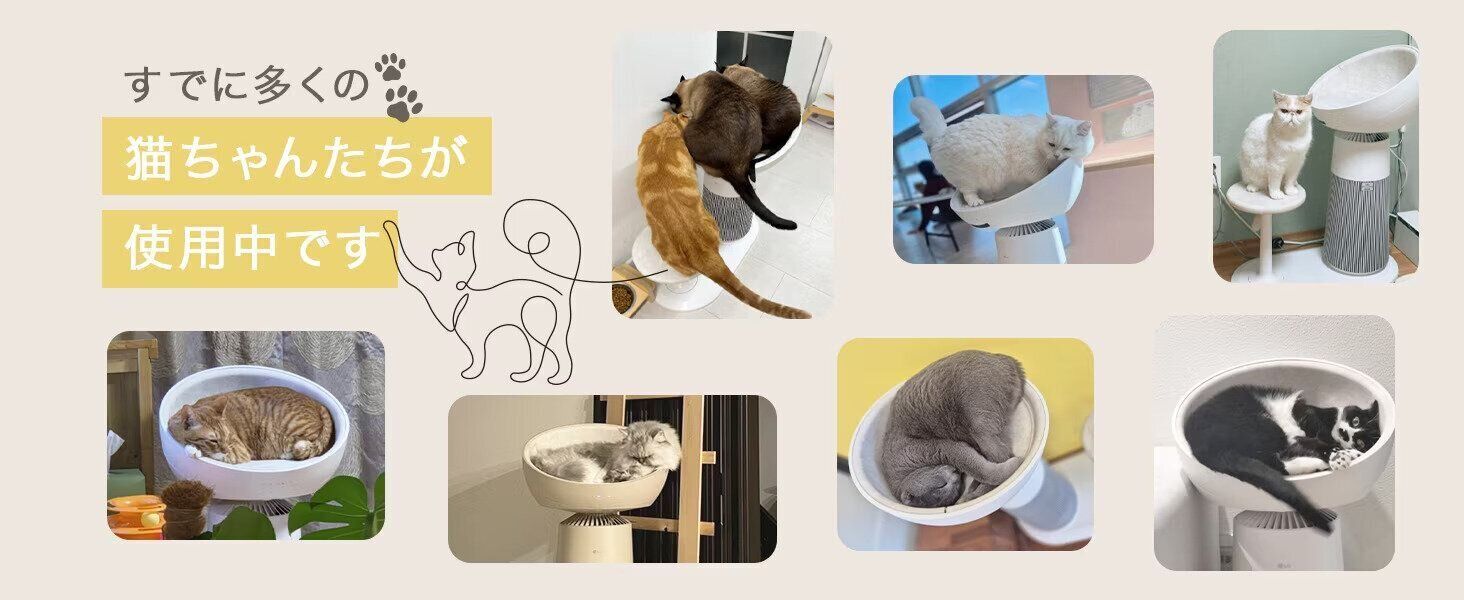 すでに多くの

猫ちゃんたちが

使用中です