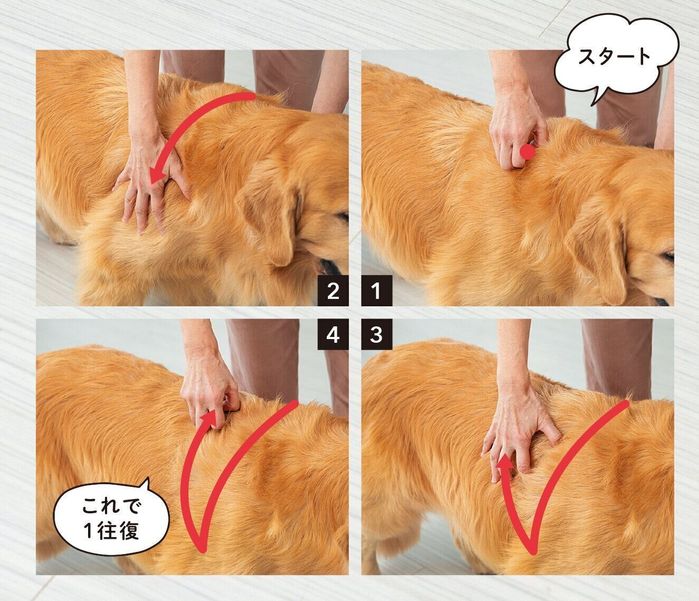 スタート

1

2

3

4

これで
1往復