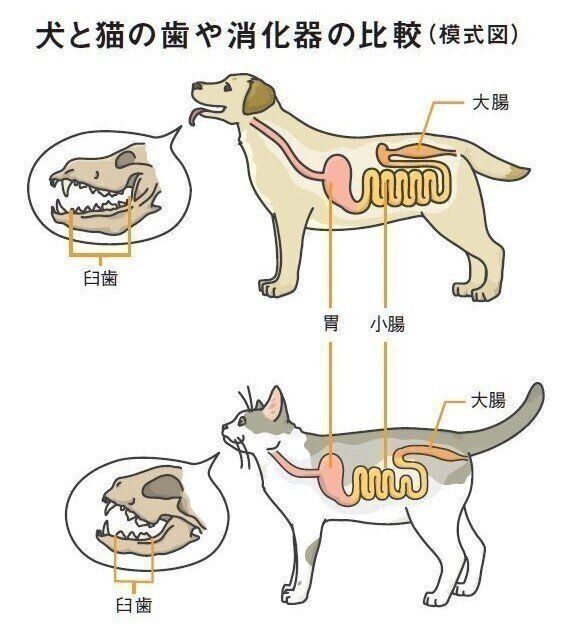 犬と猫の歯や消化器の比較（模式図）

大腸

臼歯

胃

小腸

大腸

臼歯