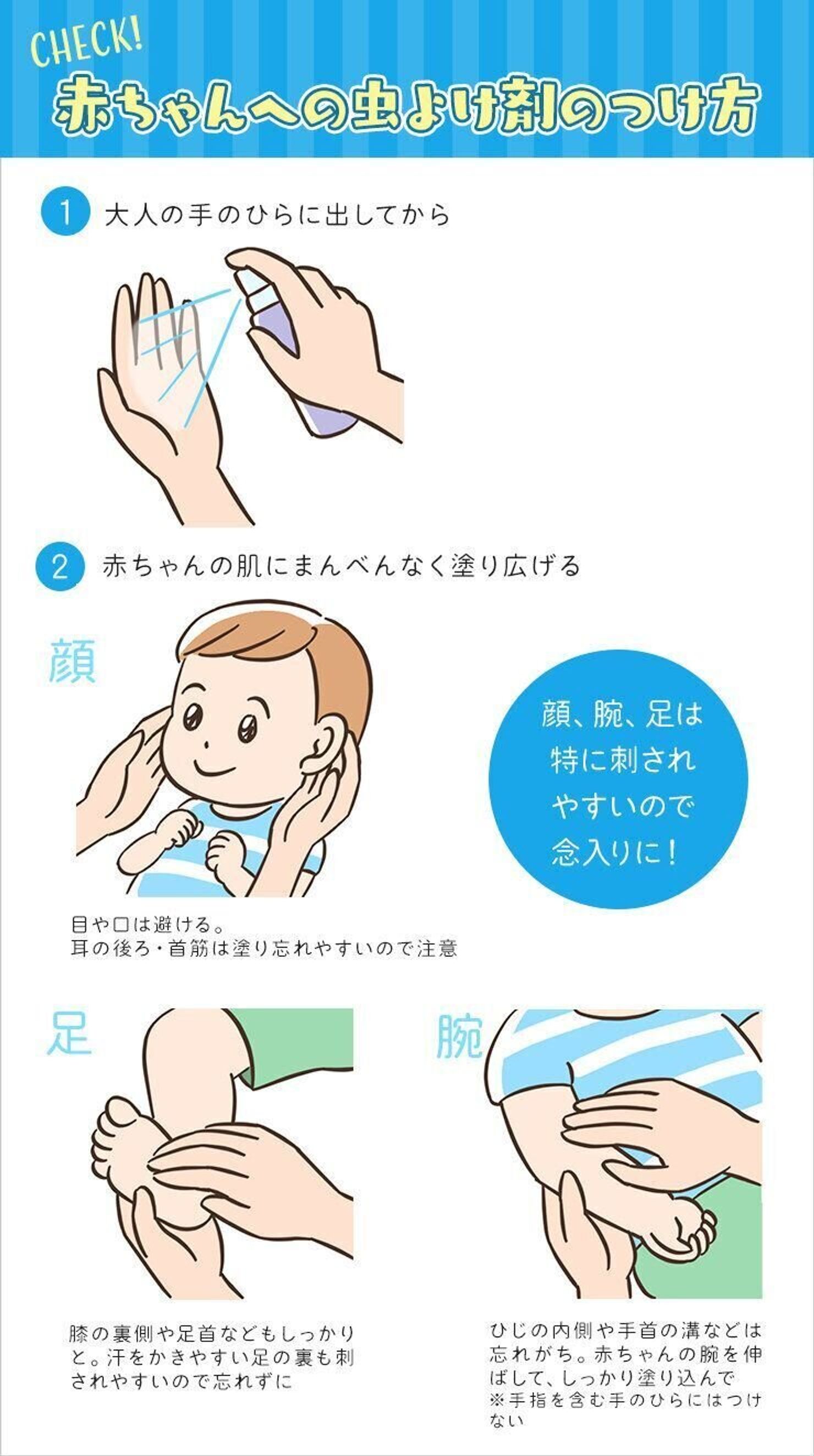 CHECK!
赤ちゃんへの虫よけ剤のつけ方

1 大人の手のひらに出してから

2 赤ちゃんの肌にまんべんなく塗り広げる

顔

顔、腕、足は特に刺されやすいので念入りに！

目や口は避ける。
耳の後ろ・首筋は塗り忘れやすいので注意

足

膝の裏側や足首などもしっかりと。汗をかきやすい足の裏も刺されやすいので忘れずに

腕

ひじの内側や手首の溝などは忘れがち。赤ちゃんの腕を伸ばして、しっかり塗り込んで
※手指を含む手のひらにはつけない