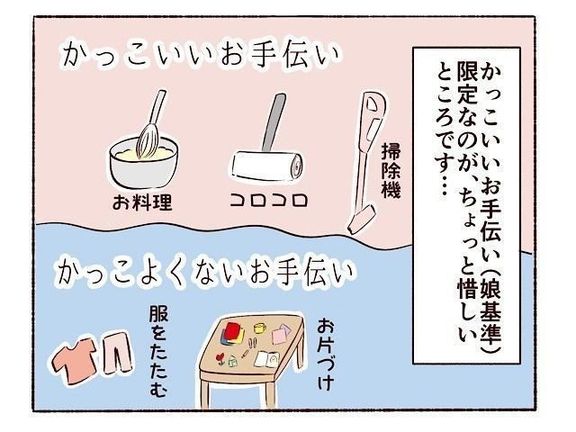 かっこいいお手伝い(娘基準)限定なのが、ちょっと惜しいところです…

かっこいいお手伝い

お料理

コロコロ

掃除機

かっこよくないお手伝い

服をたたむ

お片づけ