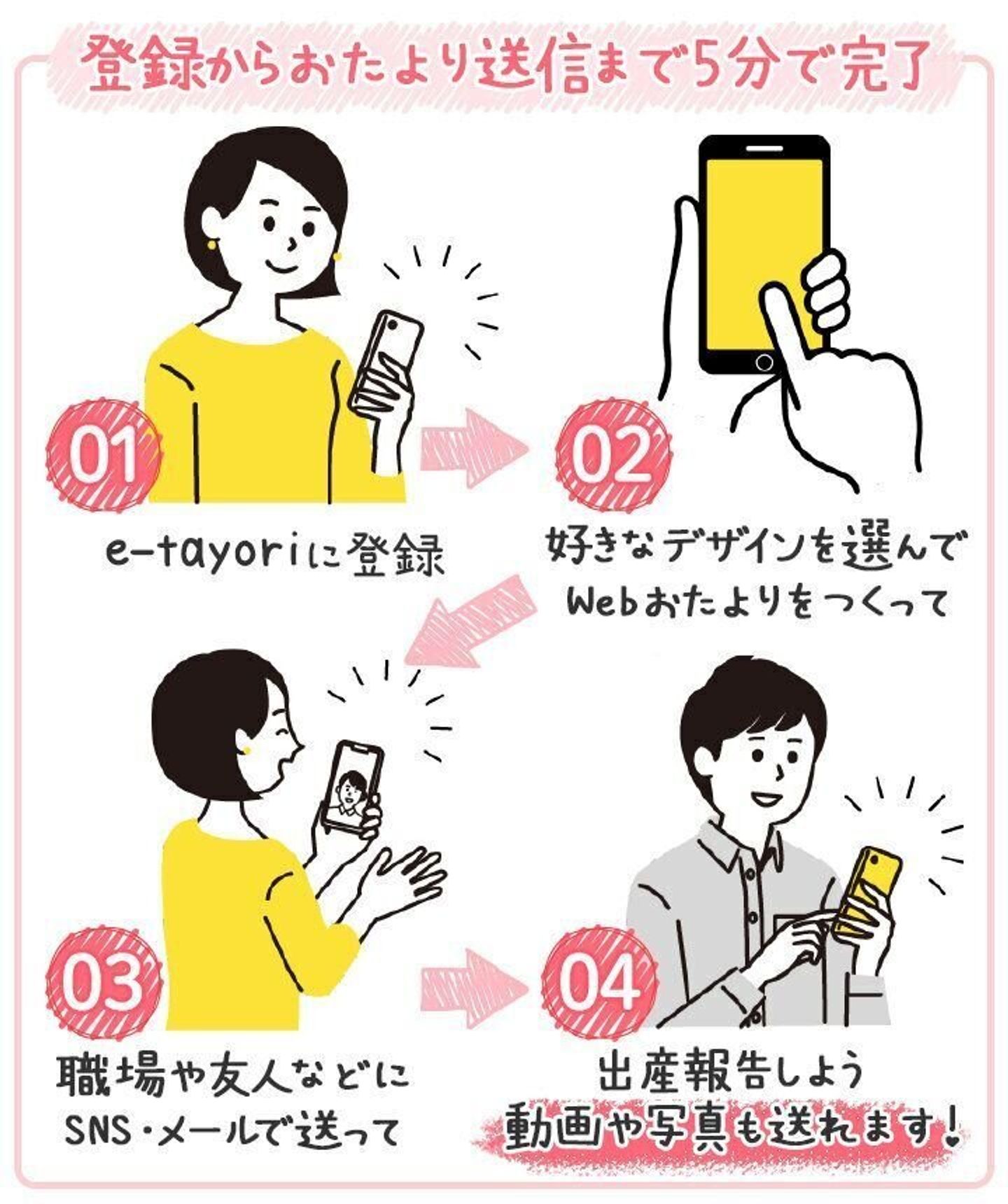 登録からおたより送信まで5分で完了

01
e-tayoriに登録

02
好きなデザインを選んで
Webおたよりをつくって

03
職場や友人などに
SNS・メールで送って

04
出産報告しよう
動画や写真も送れます!