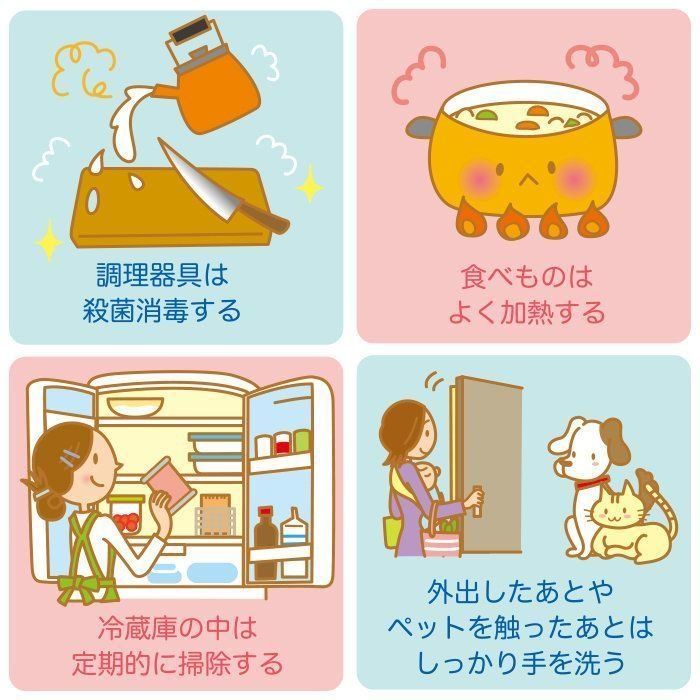 調理器具は
殺菌消毒する

食べものは
よく加熱する

冷蔵庫の中は
定期的に掃除する

外出したあとや
ペットを触ったあとは
しっかり手を洗う