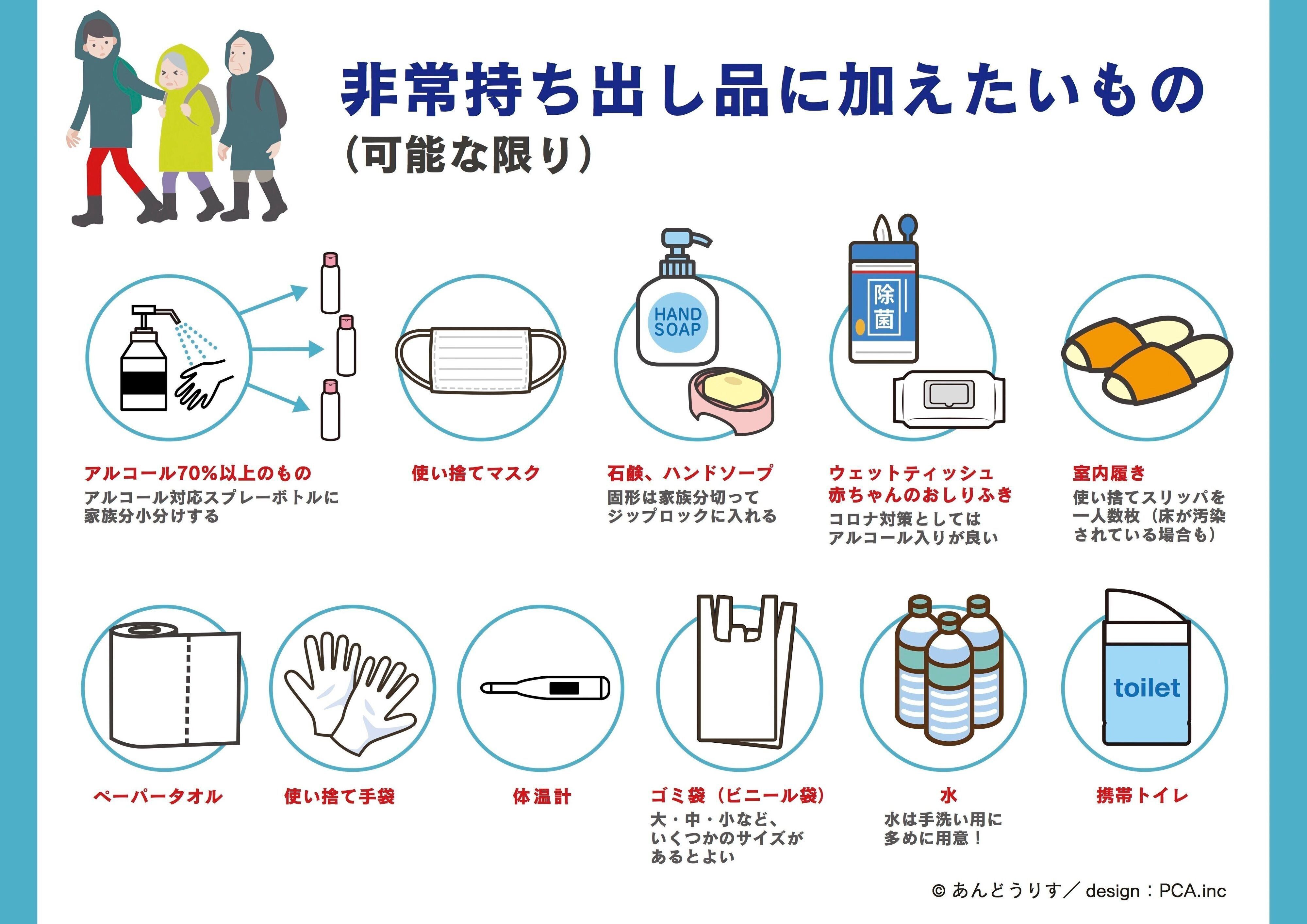 非常持ち出し品に加えたいもの
（可能な限り）

HAND SOAP

除菌

アルコール70%以上のもの
アルコール対応スプレーボトルに家族分小分けする

使い捨てマスク

石鹸、ハンドソープ
固形は家族分切ってジップロックに入れる

ウェットティッシュ
赤ちゃんのおしりふき
コロナ対策としてはアルコール入りが良い

室内履き
使い捨てスリッパを一人数枚（床が汚染されている場合も）

toilet

ペーパータオル

使い捨て手袋

体温計

ゴミ袋（ビニール袋）
大・中・小など、いくつかのサイズがあるとよい

水
水は手洗い用に多めに用意！

携帯トイレ

© あんどうりす／ design：PCA.inc