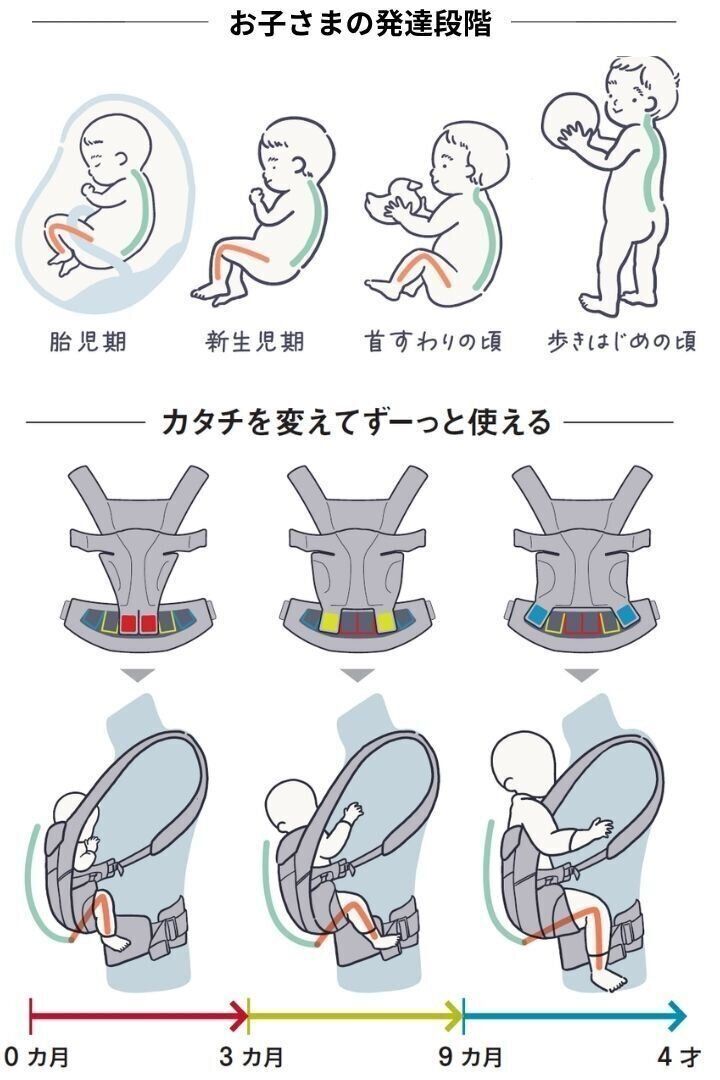 お子さまの発達段階

胎児期

新生児期

首すわりの頃

歩きはじめの頃

カタチを変えてずーっと使える

0 カ月

3 カ月

9 カ月

4 才