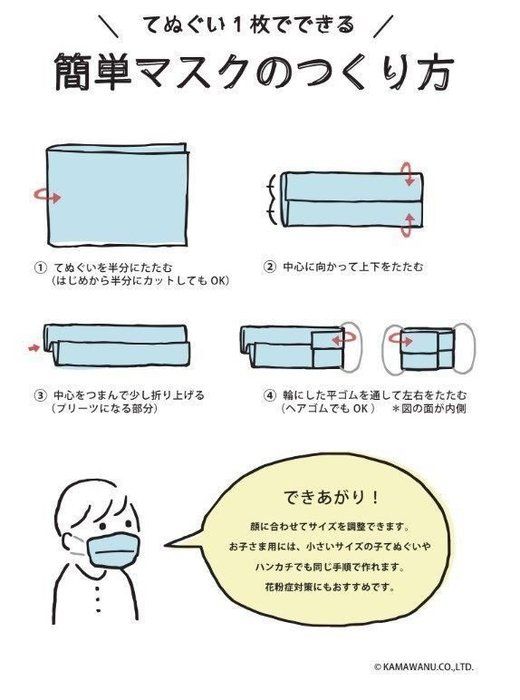 \ てぬぐい１枚でできる /

簡単マスクのつくり方

① てぬぐいを半分にたたむ
（はじめから半分にカットしても OK）

② 中心に向かって上下をたたむ

③ 中心をつまんで少し折り上げる
（プリーツになる部分）

④ 輪にした平ゴムを通して左右をたたむ
（ヘアゴムでも OK） ＊図の面が内側

できあがり！

顔に合わせてサイズを調整できます。
お子さま用には、小さいサイズの子てぬぐいや
ハンカチでも同じ手順で作れます。
花粉症対策にもおすすめです。

© KAMAWANU.CO.,LTD.