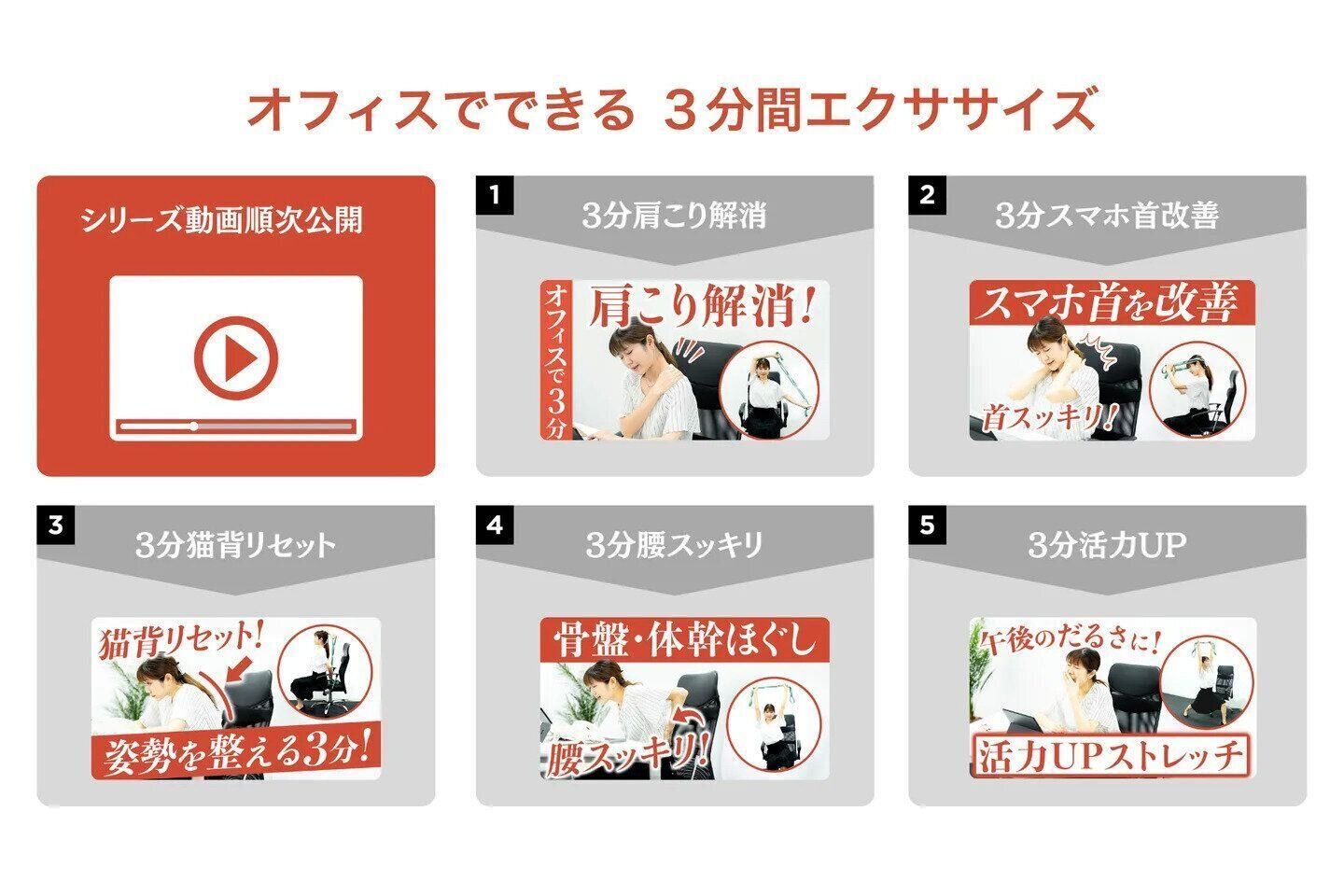 オフィスでできる 3分間エクササイズ

シリーズ動画順次公開

1
3分肩こり解消
オフィスで3分
肩こり解消!

2
3分スマホ首改善
スマホ首を改善
首スッキリ!

3
3分猫背リセット
猫背リセット!
姿勢を整える3分!

4
3分腰スッキリ
骨盤・体幹ほぐし
腰スッキリ!

5
3分活力UP
午後のだるさに!
活力UPストレッチ