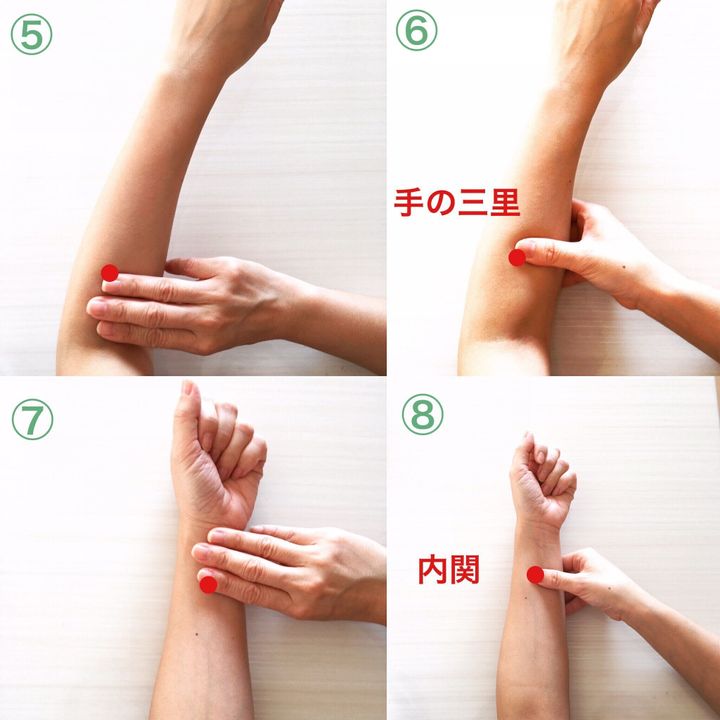 ⑤

⑥

手の三里

⑦

⑧

内関