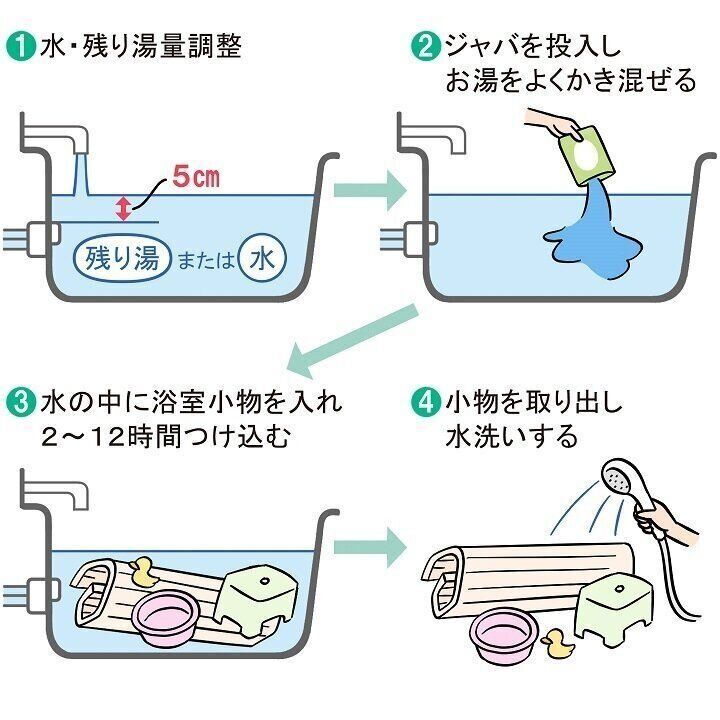 1 水・残り湯量調整

5cm

残り湯 または 水

2 ジャバを投入し
お湯をよくかき混ぜる

3 水の中に浴室小物を入れ
2～12時間つけ込む

4 小物を取り出し
水洗いする