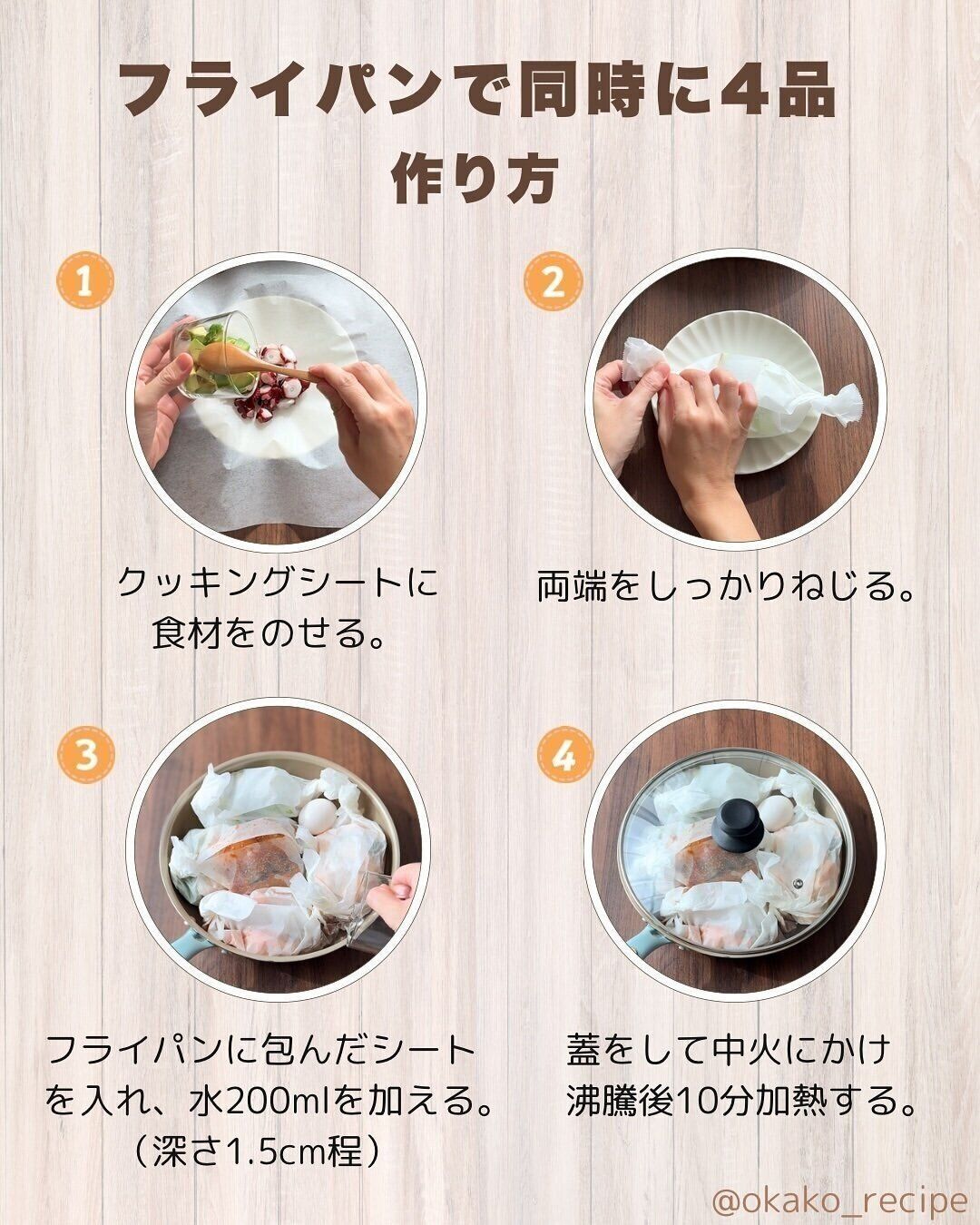 フライパンで同時に4品
作り方

1

クッキングシートに食材をのせる。

2

両端をしっかりねじる。

3

フライパンに包んだシートを入れ、水200mlを加える。（深さ1.5cm程）

4

蓋をして中火にかけ沸騰後10分加熱する。

@okako_recipe