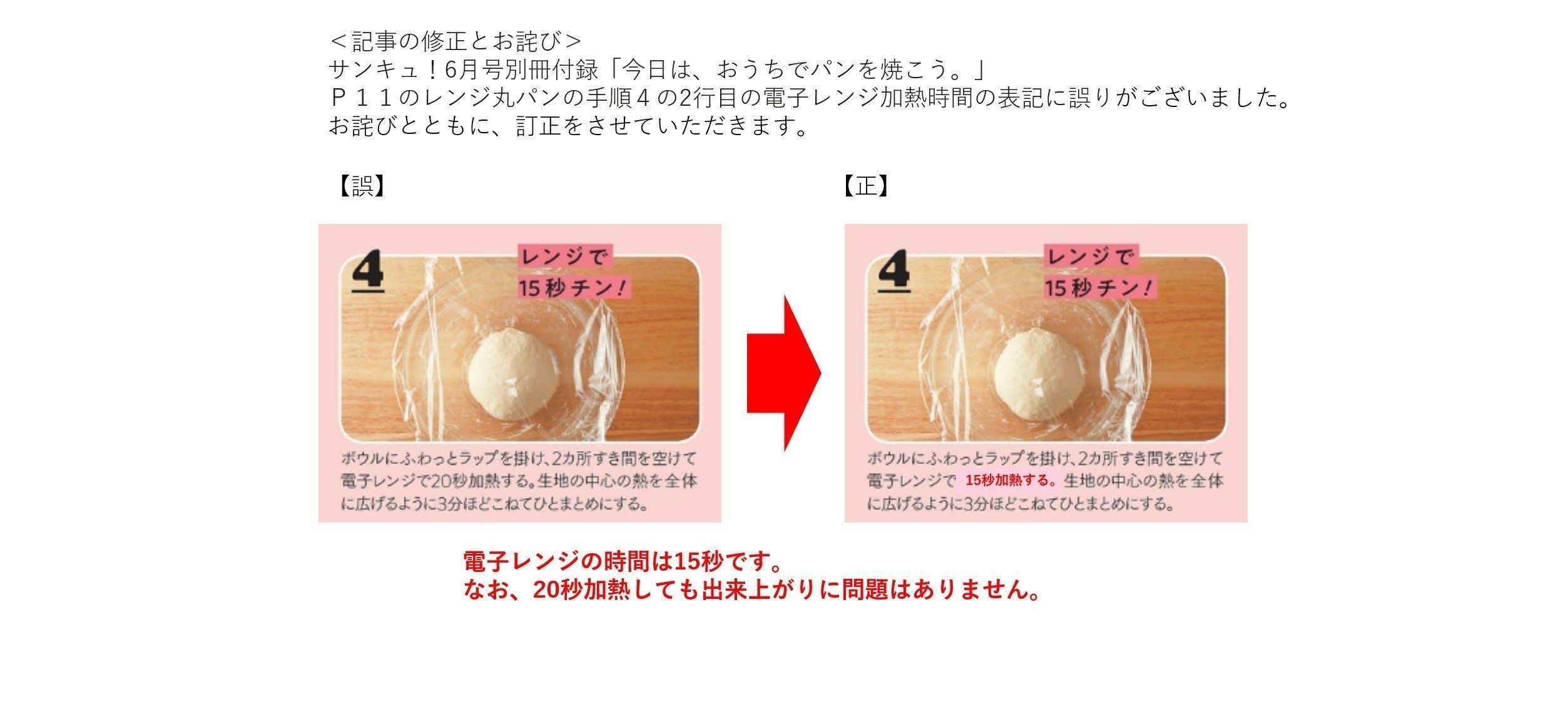 ＜記事の修正とお詫び＞
サンキュ！6月号別冊付録「今日は、おうちでパンを焼こう。」
Ｐ１１のレンジ丸パンの手順４の2行目の電子レンジ加熱時間の表記に誤りがございました。
お詫びとともに、訂正をさせていただきます。

【誤】

4
レンジで
15秒チン！

ボウルにふわっとラップを掛け、2カ所すき間を空けて電子レンジで20秒加熱する。生地の中心の熱を全体に広げるように3分ほどこねてひとまとめにする。

【正】

4
レンジで
15秒チン！

ボウルにふわっとラップを掛け、2カ所すき間を空けて電子レンジで 15秒加熱する。生地の中心の熱を全体に広げるように3分ほどこねてひとまとめにする。

電子レンジの時間は15秒です。
なお、20秒加熱しても出来上がりに問題はありません。