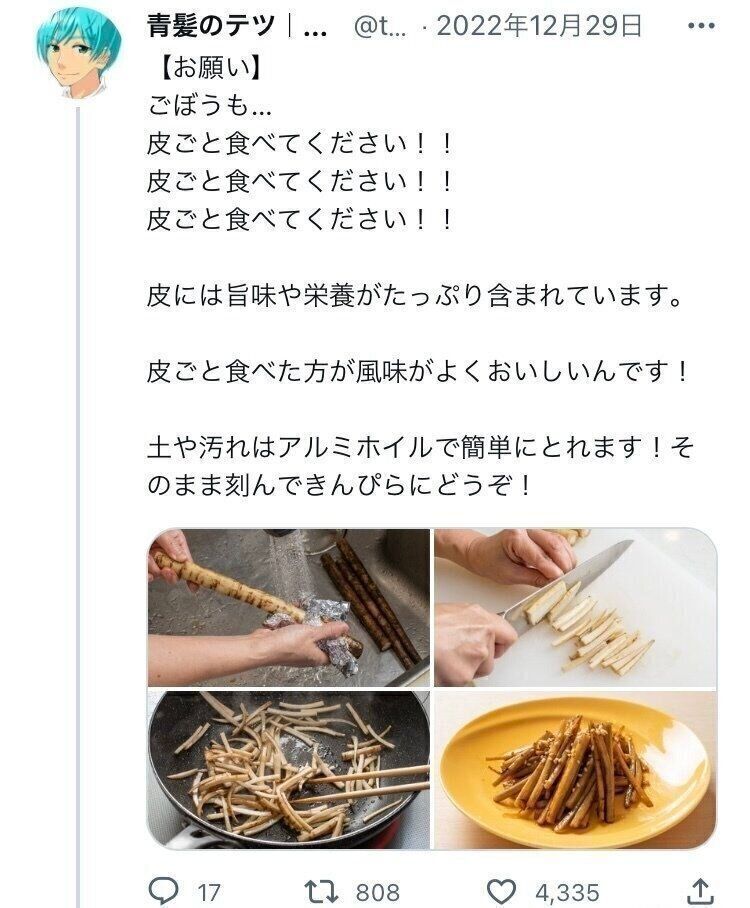 青髪のテツ｜... @t... · 2022年12月29日 ···

【お願い】
ごぼうも...
皮ごと食べてください！！
皮ごと食べてください！！
皮ごと食べてください！！

皮には旨味や栄養がたっぷり含まれています。

皮ごと食べた方が風味がよくおいしいんです！

土や汚れはアルミホイルで簡単にとれます！そのまま刻んできんぴらにどうぞ！

17 808 4,335