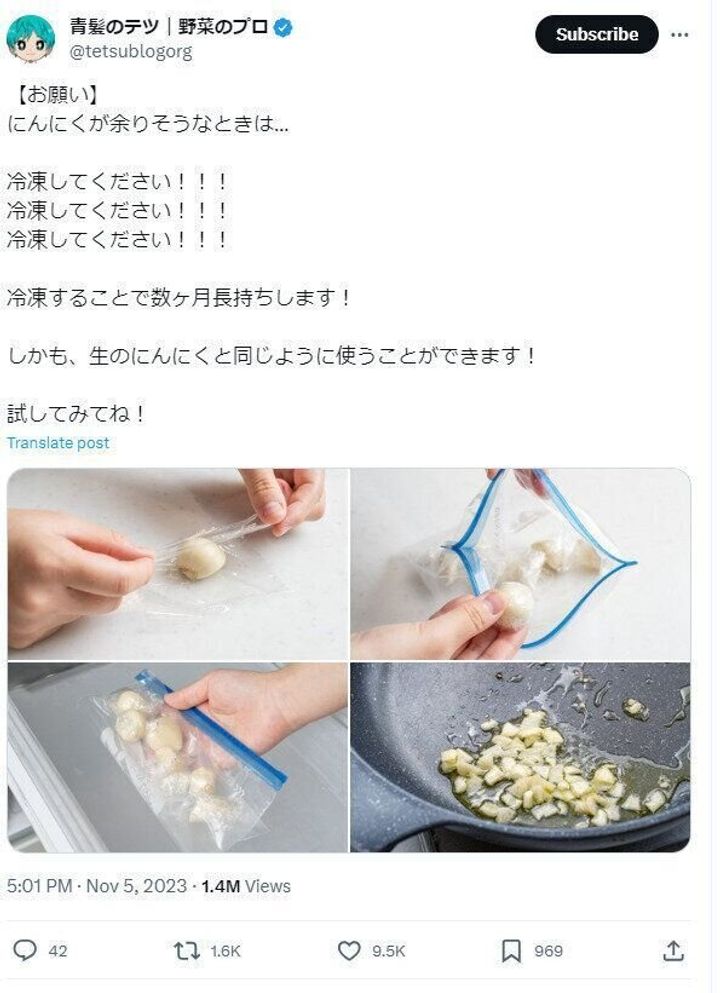 青髪のテツ｜野菜のプロ
@tetsublogorg

Subscribe

【お願い】
にんにくが余りそうなときは...

冷凍してください！！！
冷凍してください！！！
冷凍してください！！！

冷凍することで数ヶ月長持ちします！

しかも、生のにんにくと同じように使うことができます！

試してみてね！

Translate post

5:01 PM · Nov 5, 2023 · 1.4M Views

42 1.6K 9.5K 969