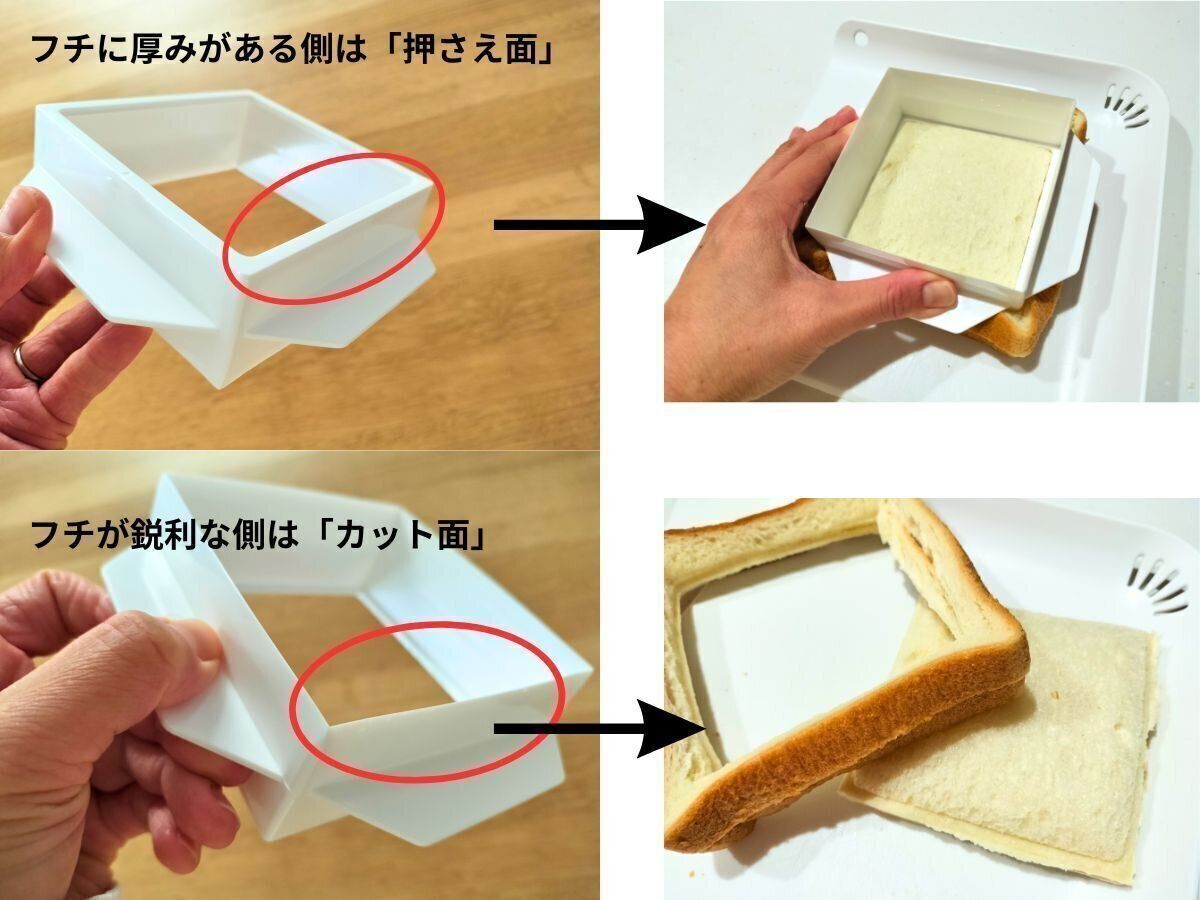 フチに厚みがある側は「押さえ面」

フチが鋭利な側は「カット面」