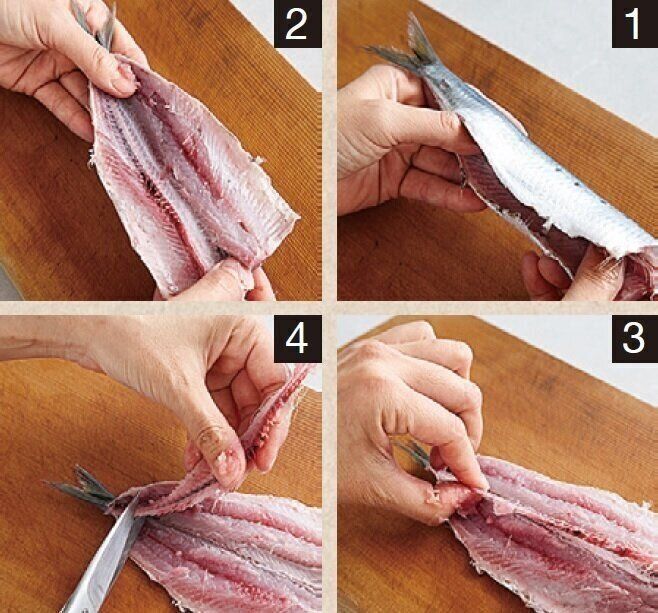 2

1

4

3